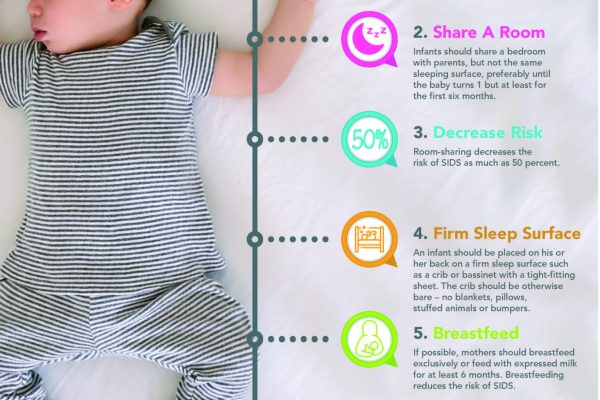 zzz

2. Share A Room

Infants should share a bedroom with parents, but not the same sleeping surface, preferably until the baby turns 1 but at least for the first six months.

50%

3. Decrease Risk

Room-sharing decreases the risk of SIDS as much as 50 percent.

4. Firm Sleep Surface

An infant should be placed on his or her back on a firm sleep surface such as a crib or bassinet with a tight-fitting sheet. The crib should be otherwise bare – no blankets, pillows, stuffed animals or bumpers.

5. Breastfeed

If possible, mothers should breastfeed exclusively or feed with expressed milk for at least 6 months. Breastfeeding reduces the risk of SIDS.